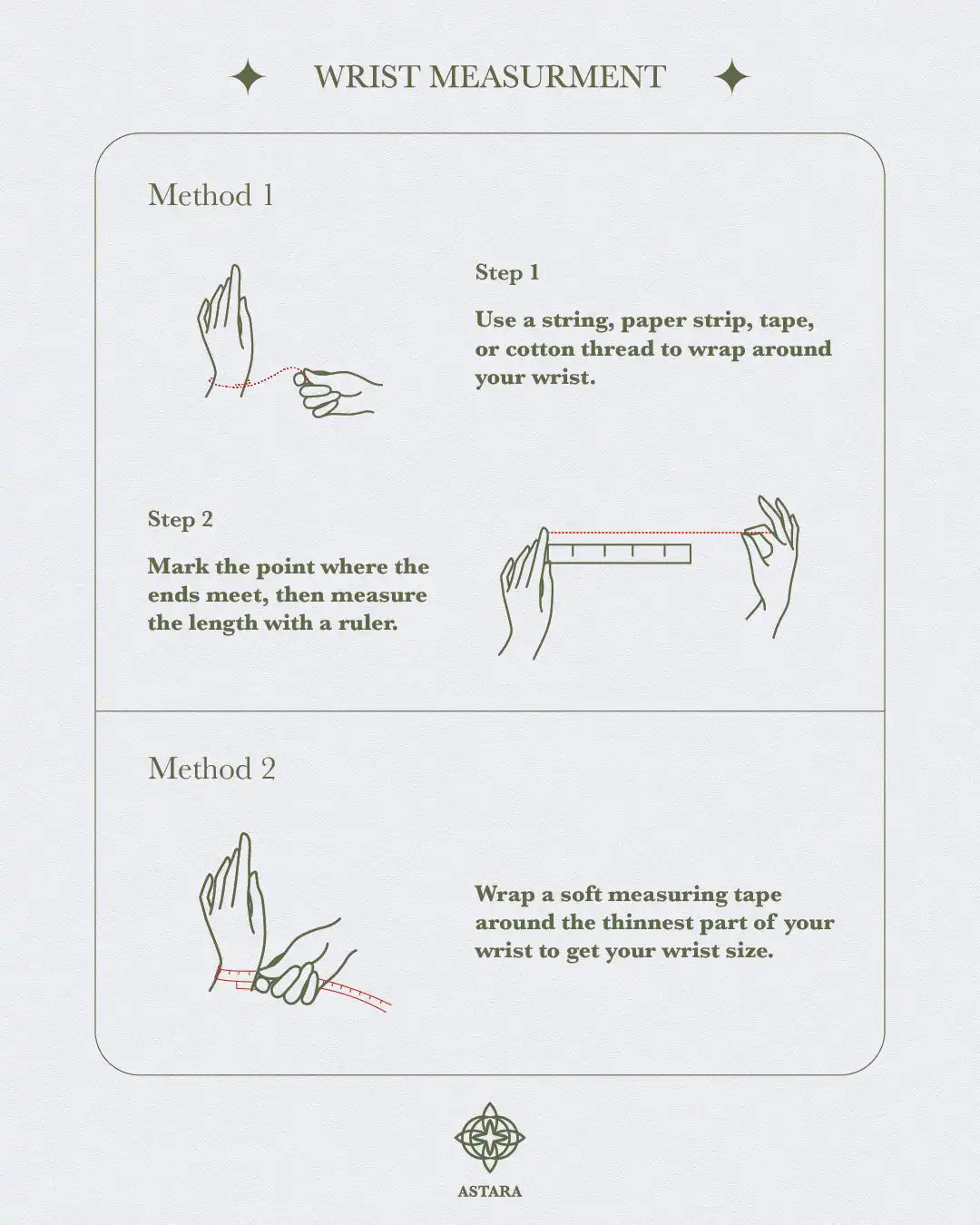 WRIST MEASURMENT

Method 1

Step 1

Use a string, paper strip, tape, or cotton thread to wrap around your wrist.

Step 2

Mark the point where the ends meet, then measure the length with a ruler.

Method 2

Wrap a soft measuring tape around the thinnest part of your wrist to get your wrist size.

ASTARA